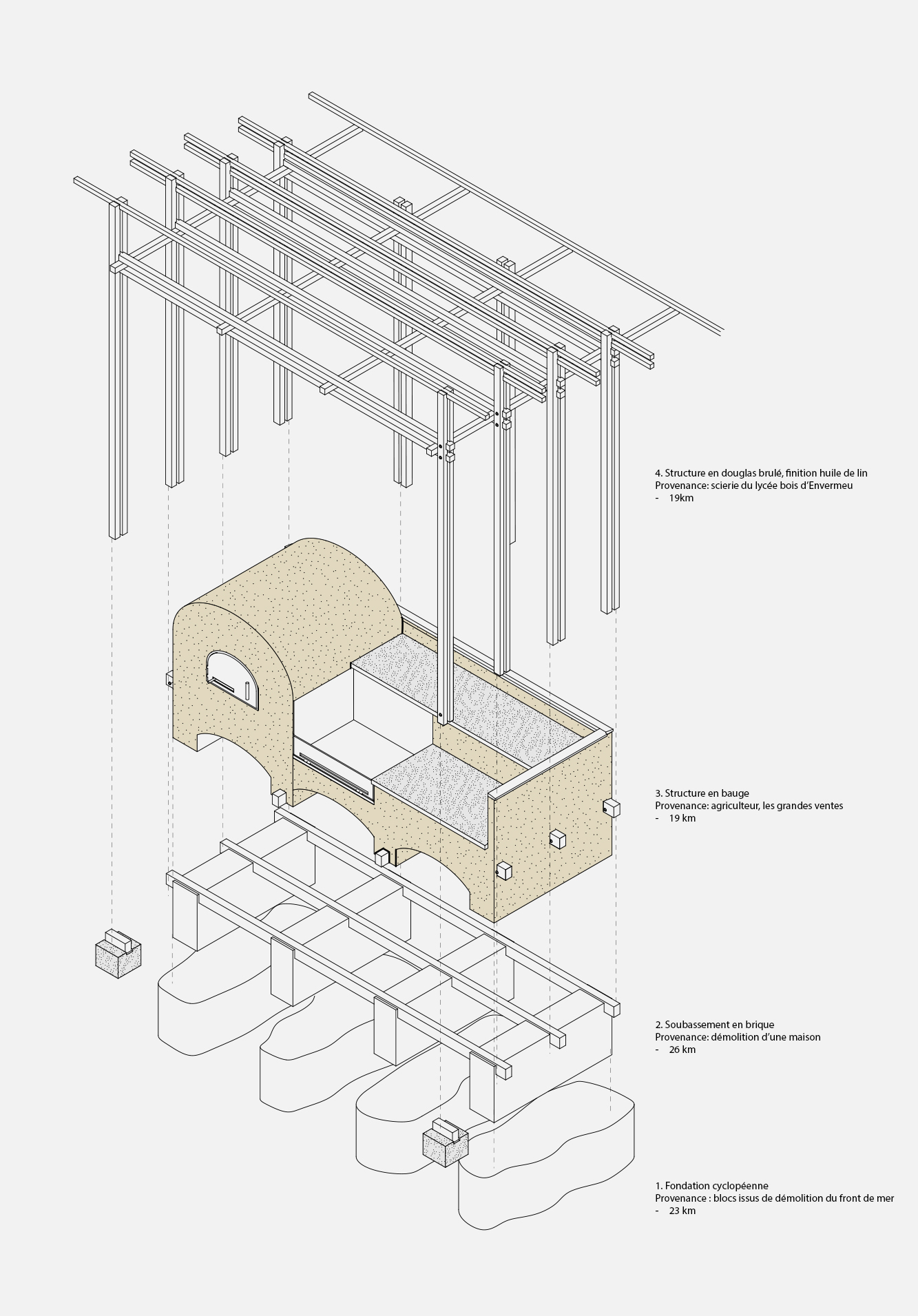 4. Structure en douglas brulé, finition huile de lin
Provenance: scierie du lycée bois d'Envermeu
- 19km

3. Structure en bauge
Provenance: agriculteur, les grandes ventes
- 19 km

2. Soubassement en brique
Provenance: démolition d'une maison
- 26 km

1. Fondation cyclopéenne
Provenance : blocs issus de démolition du front de mer
- 23 km