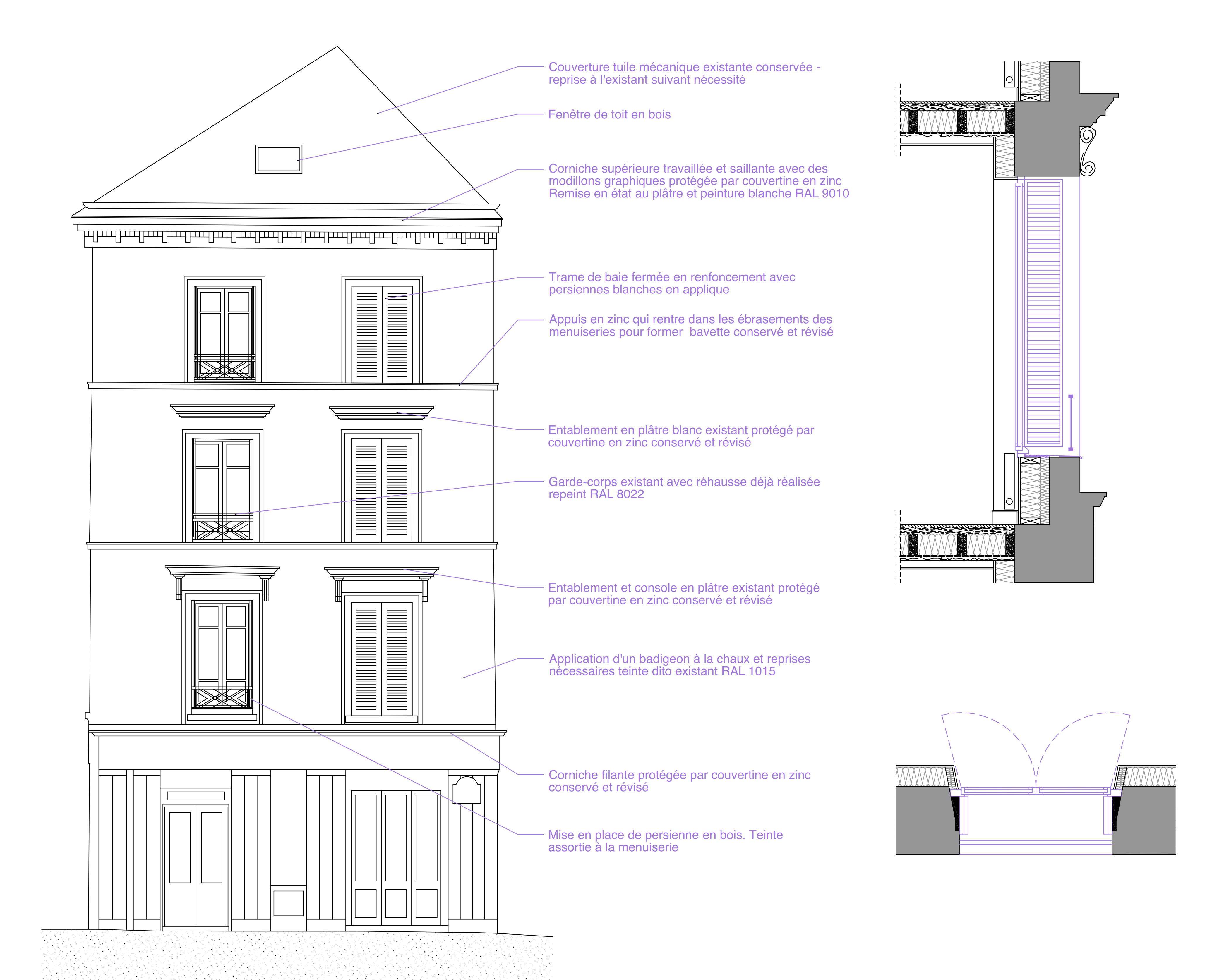 Couverture tuile mécanique existante conservée - reprise à l'existant suivant nécessité

Fenêtre de toit en bois

Corniche supérieure travaillée et saillante avec des modillons graphiques protégée par couvertine en zinc Remise en état au plâtre et peinture blanche RAL 9010

Trame de baie fermée en renfoncement avec persiennes blanches en applique

Appuis en zinc qui rentre dans les ébrasements des menuiseries pour former  bavette conservé et révisé

Entablement en plâtre blanc existant protégé par couvertine en zinc conservé et révisé

Garde-corps existant avec réhausse déjà réalisée repeint RAL 8022

Entablement et console en plâtre existant protégé par couvertine en zinc conservé et révisé

Application d'un badigeon à la chaux et reprises nécessaires teinte dito existant RAL 1015

Corniche filante protégée par couvertine en zinc conservé et révisé

Mise en place de persienne en bois. Teinte assortie à la menuiserie